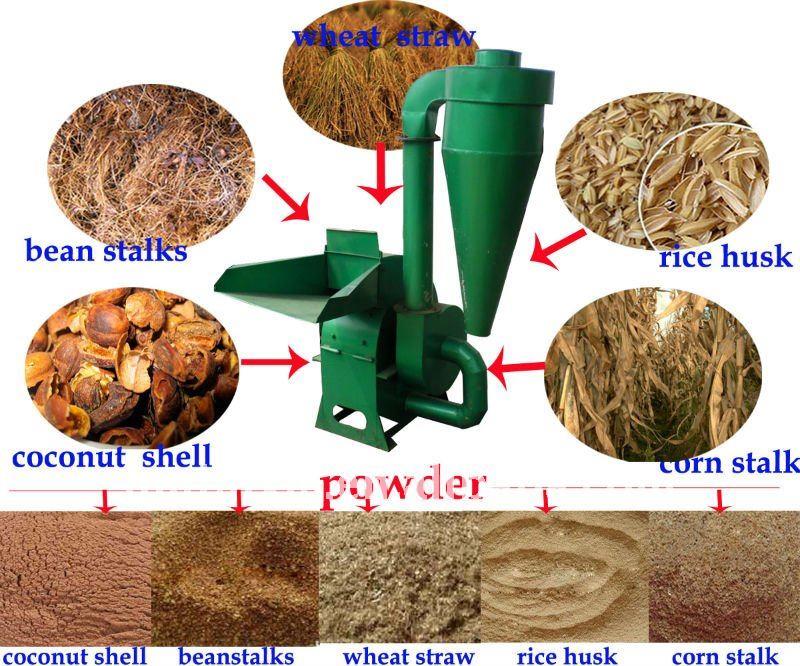 wheat straw

bean stalks

rice husk

coconut shell

corn stalk

powder

coconut shell beanstalks wheat straw rice husk corn stalk