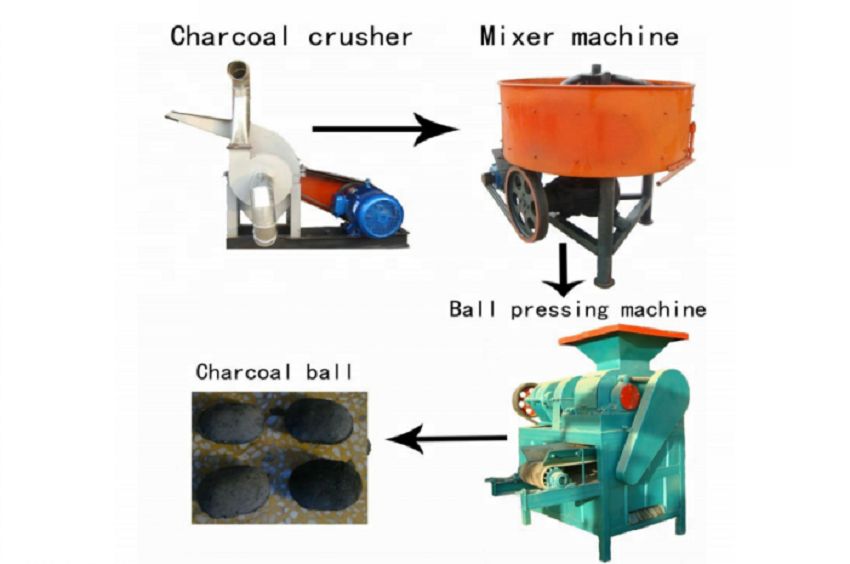 Charcoal crusher

Mixer machine

Ball pressing machine

Charcoal ball