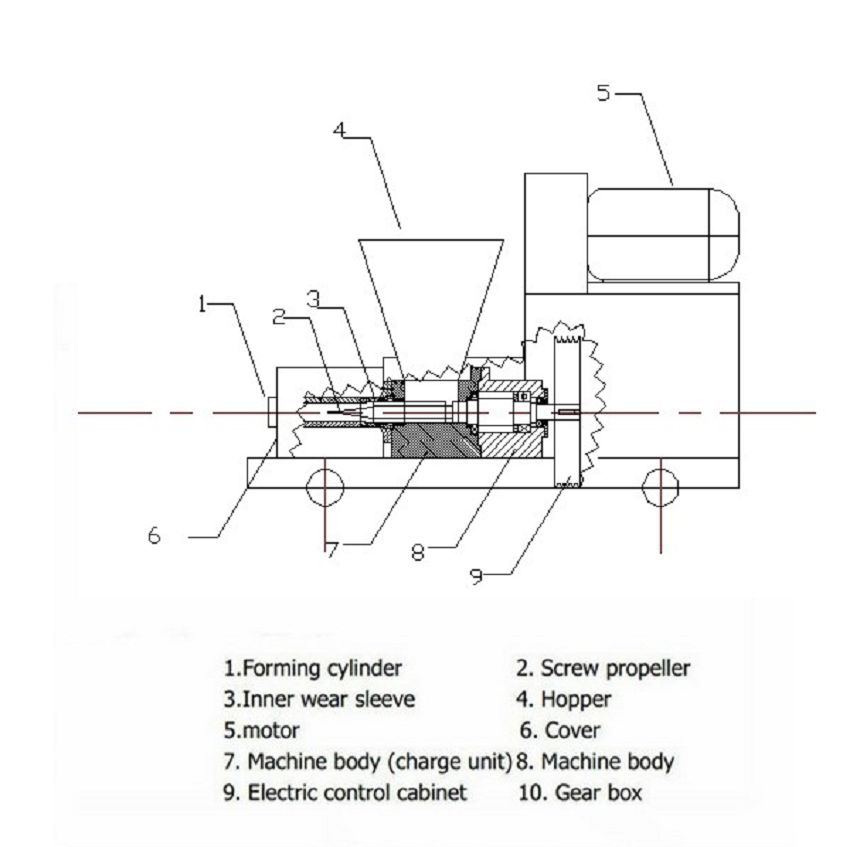 5
4
1
2
3
6
7
8
9

1.Forming cylinder
2. Screw propeller
3.Inner wear sleeve
4. Hopper
5.motor
6. Cover
7. Machine body (charge unit)
8. Machine body
9. Electric control cabinet
10. Gear box